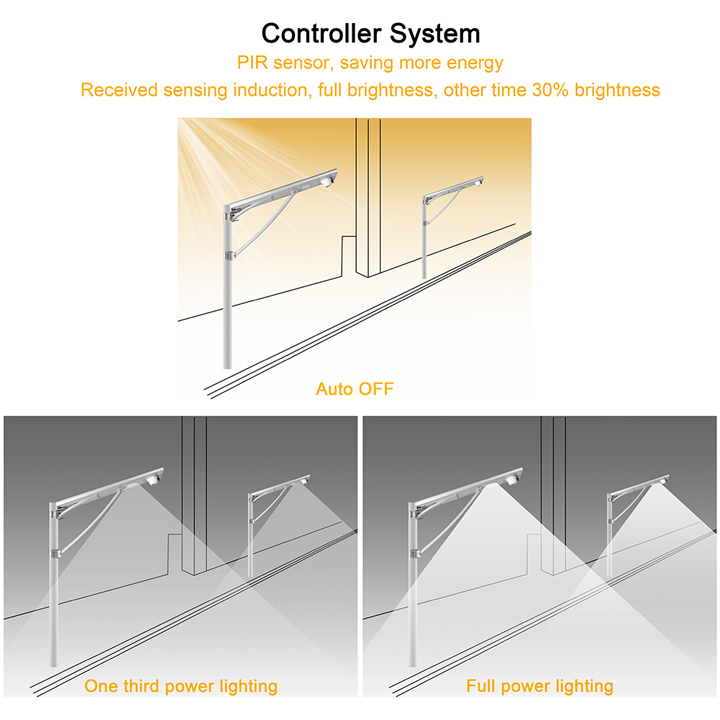 Controller System

PIR sensor, saving more energy

Received sensing induction, full brightness, other time 30% brightness

Auto OFF

One third power lighting

Full power lighting